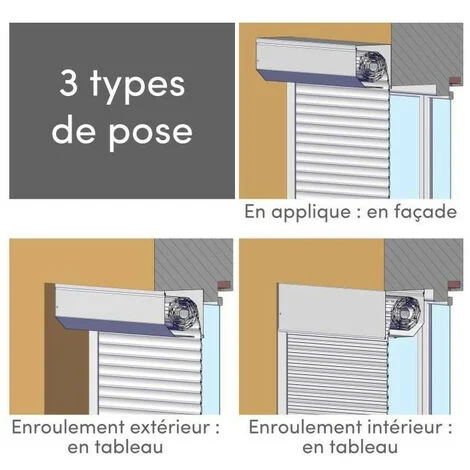 3 types de pose

En applique : en façade

Enroulement extérieur : en tableau

Enroulement intérieur : en tableau